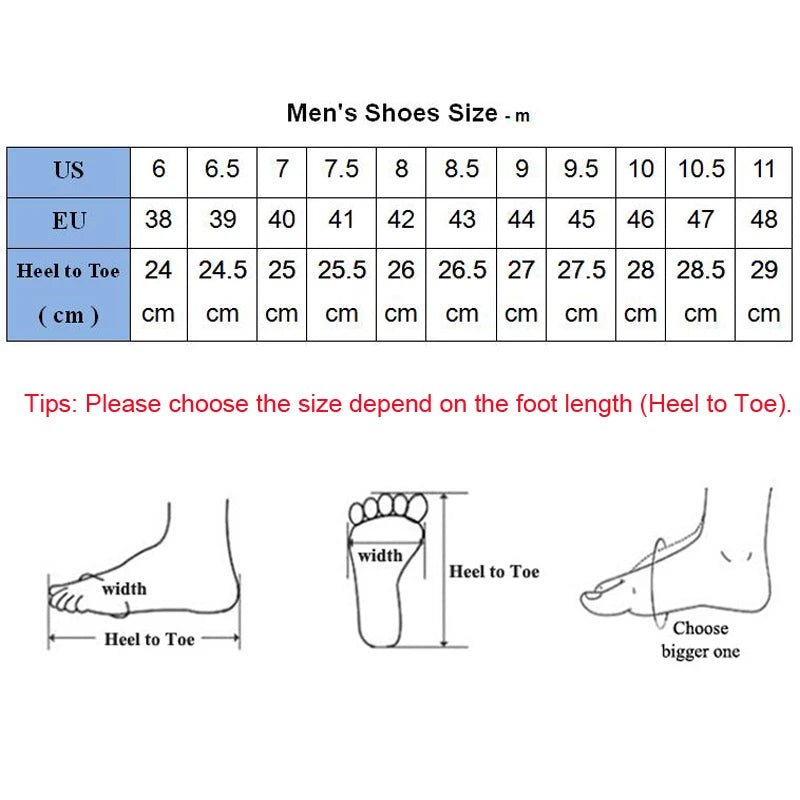 Men's Shoes Size - m

| US | 6 | 6.5 | 7 | 7.5 | 8 | 8.5 | 9 | 9.5 | 10 | 10.5 | 11 |
|---|---|---|---|---|---|---|---|---|---|---|---|
| EU | 38 | 39 | 40 | 41 | 42 | 43 | 44 | 45 | 46 | 47 | 48 |
| Heel to Toe ( cm ) | 24 cm | 24.5 cm | 25 cm | 25.5 cm | 26 cm | 26.5 cm | 27 cm | 27.5 cm | 28 cm | 28.5 cm | 29 cm |

Tips: Please choose the size depend on the foot length (Heel to Toe).

width
Heel to Toe

width
Heel to Toe

Choose bigger one