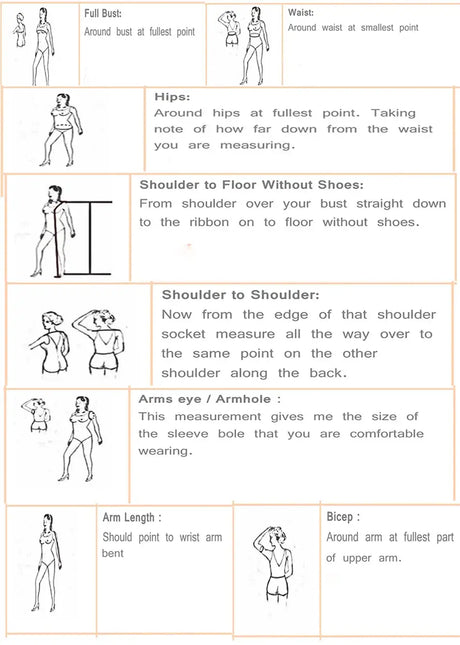 Full Bust:
Around bust at fullest point

Waist:
Around waist at smallest point

Hips:
Around hips at fullest point. Taking note of how far down from the waist you are measuring.

Shoulder to Floor Without Shoes:
From shoulder over your bust straight down to the ribbon on to floor without shoes.

Shoulder to Shoulder:
Now from the edge of that shoulder socket measure all the way over to the same point on the other shoulder along the back.

Arms eye / Armhole :
This measurement gives me the size of the sleeve bole that you are comfortable wearing.

Arm Length :
Should point to wrist arm bent

Bicep :
Around arm at fullest part of upper arm.