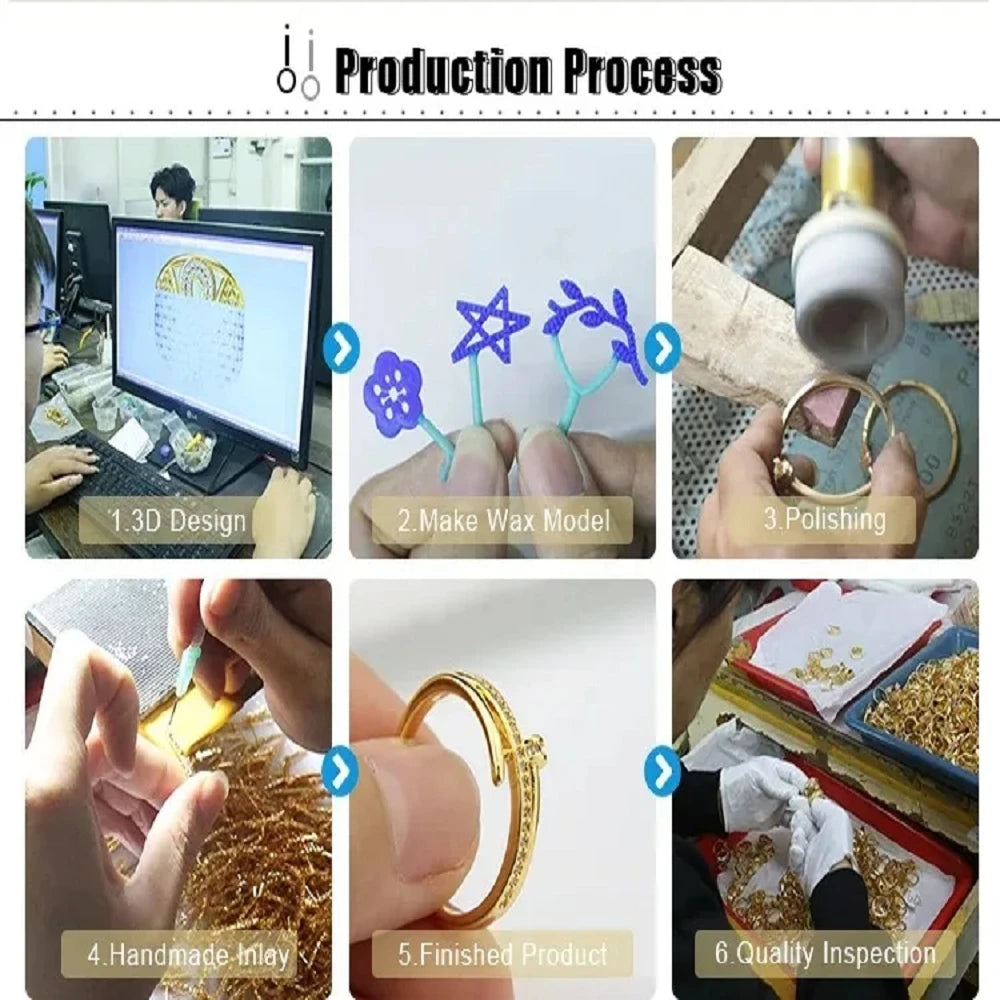 Production Process

1.3D Design

2.Make Wax Model

3.Polishing

4.Handmade Inlay

5.Finished Product

6.Quality Inspection