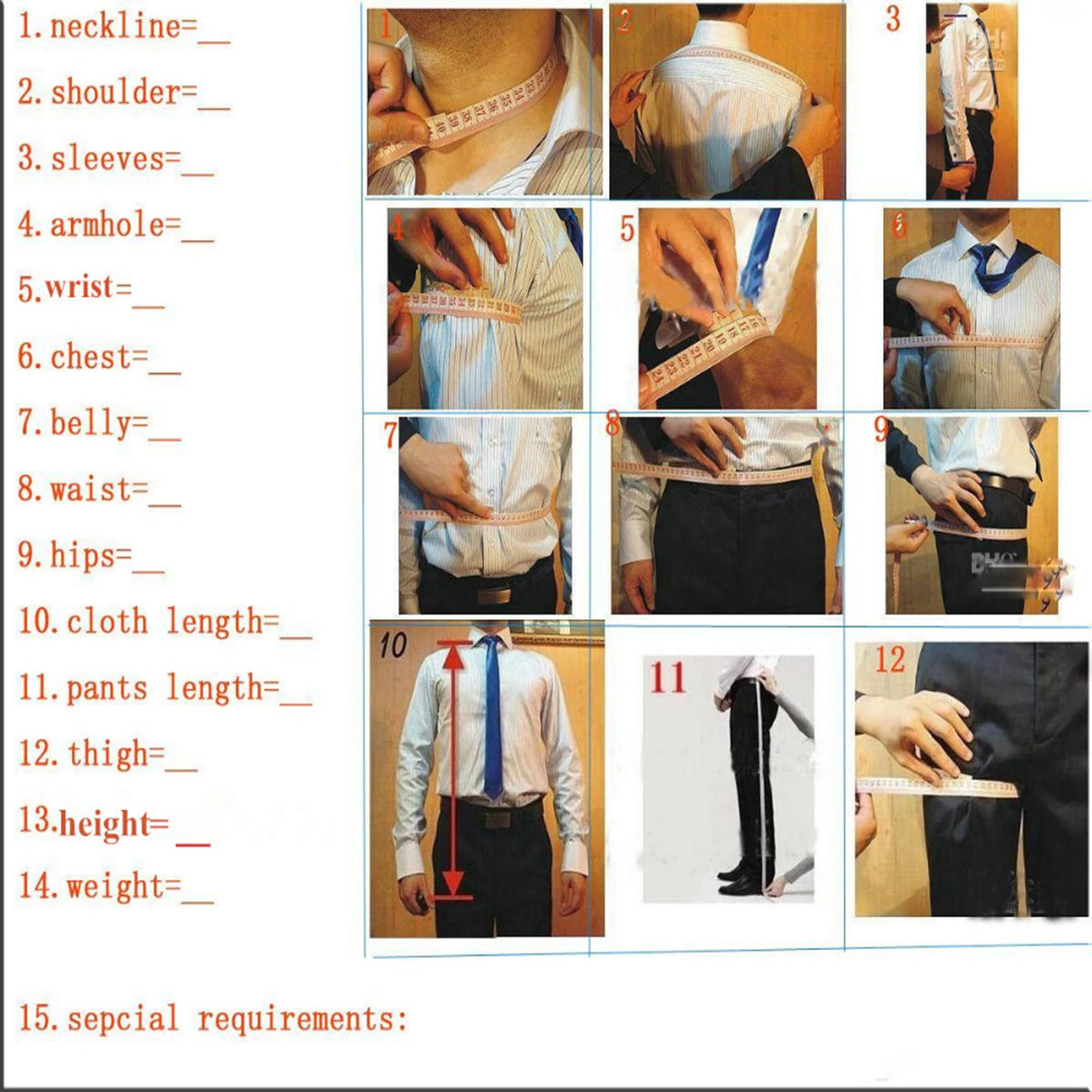 1. neckline=__
2. shoulder=__
3. sleeves=__
4. armhole=__
5. wrist=__
6. chest=__
7. belly=__
8. waist=__
9. hips=__
10. cloth length=__
11. pants length=__
12. thigh=__
13. height=__
14. weight=__

1
2
3
4
5
6
7
8
9
10
11
12

15. sepcial requirements: