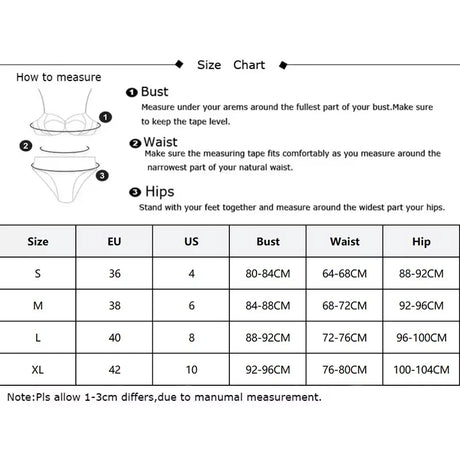 Size Chart

How to measure

1
2
3

1 Bust
Measure under your arems around the fullest part of your bust.Make sure to keep the tape level.

2 Waist
Make sure the measuring tape fits comfortably as you measure around the narrowest part of your natural waist.

3 Hips
Stand with your feet together and measure around the widest part your hips.

| Size | EU | US | Bust | Waist | Hip |
|---|---|---|---|---|---|
| S | 36 | 4 | 80-84CM | 64-68CM | 88-92CM |
| M | 38 | 6 | 84-88CM | 68-72CM | 92-96CM |
| L | 40 | 8 | 88-92CM | 72-76CM | 96-100CM |
| XL | 42 | 10 | 92-96CM | 76-80CM | 100-104CM |

Note:Pls allow 1-3cm differs,due to manumal measurement.