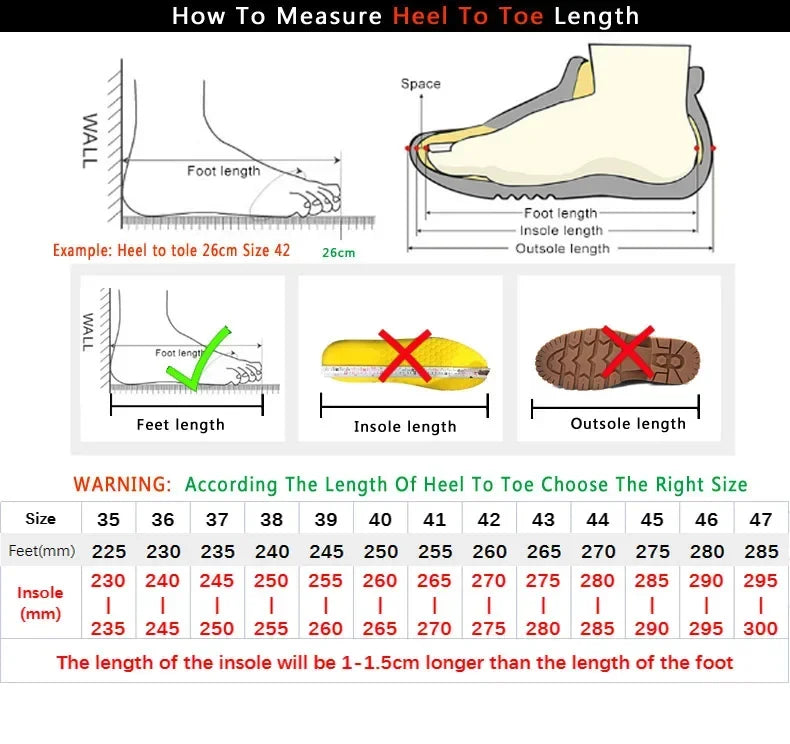 How To Measure Heel To Toe Length

WALL

Foot length

Example: Heel to tole 26cm Size 42

26cm

Space

Foot length
Insole length
Outsole length

WALL

Foot lengt

Feet length

Insole length

Outsole length

WARNING: According The Length Of Heel To Toe Choose The Right Size

| Size | 35 | 36 | 37 | 38 | 39 | 40 | 41 | 42 | 43 | 44 | 45 | 46 | 47 |
|---|---|---|---|---|---|---|---|---|---|---|---|---|---|
| Feet(mm) | 225 | 230 | 235 | 240 | 245 | 250 | 255 | 260 | 265 | 270 | 275 | 280 | 285 |
| Insole (mm) | 230 \| 235 | 240 \| 245 | 245 \| 250 | 250 \| 255 | 255 \| 260 | 260 \| 265 | 265 \| 270 | 270 \| 275 | 275 \| 280 | 280 \| 285 | 285 \| 290 | 290 \| 295 | 295 \| 300 |

The length of the insole will be 1-1.5cm longer than the length of the foot