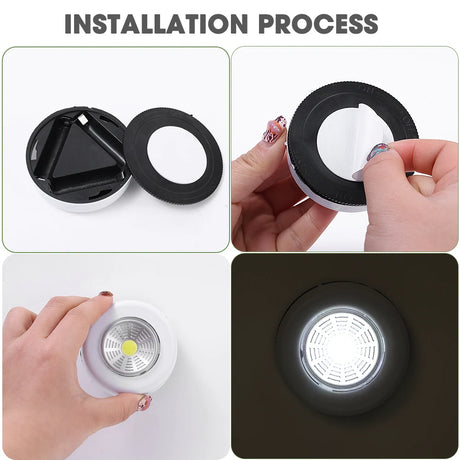 INSTALLATION PROCESS