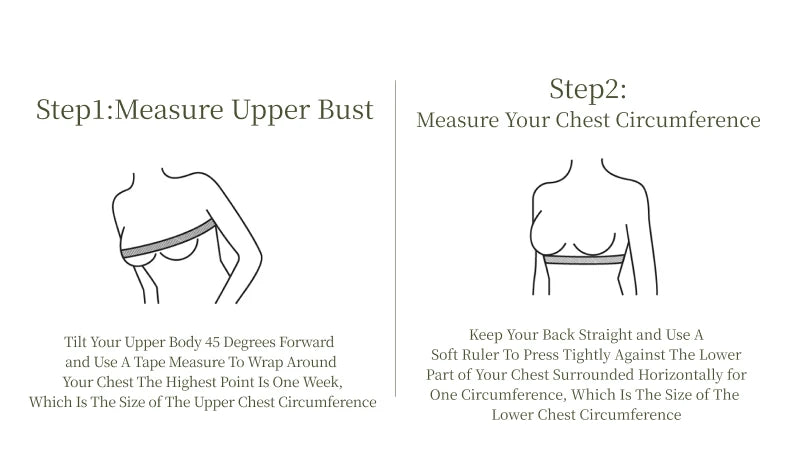 Step1:Measure Upper Bust

Tilt Your Upper Body 45 Degrees Forward and Use A Tape Measure To Wrap Around Your Chest The Highest Point Is One Week, Which Is The Size of The Upper Chest Circumference

Step2:
Measure Your Chest Circumference

Keep Your Back Straight and Use A Soft Ruler To Press Tightly Against The Lower Part of Your Chest Surrounded Horizontally for One Circumference, Which Is The Size of The Lower Chest Circumference