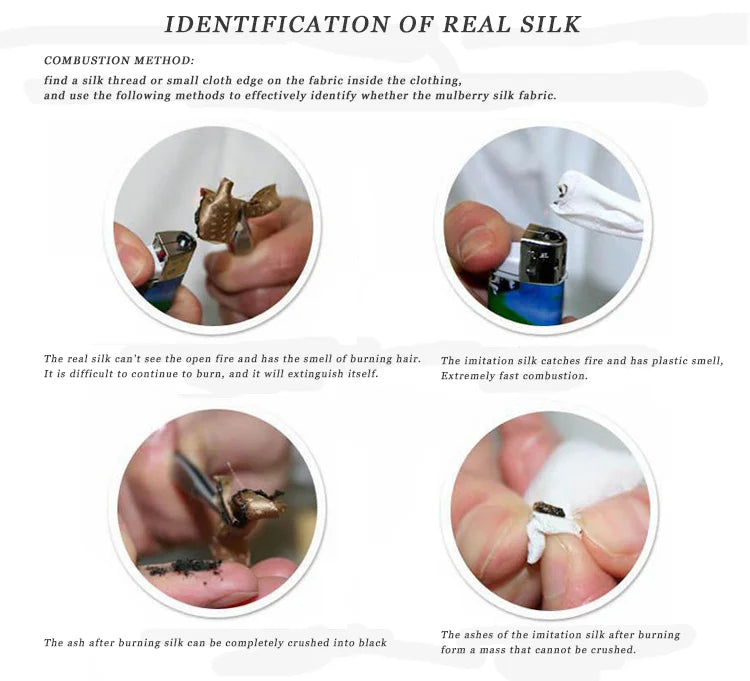 IDENTIFICATION OF REAL SILK

COMBUSTION METHOD:
find a silk thread or small cloth edge on the fabric inside the clothing, and use the following methods to effectively identify whether the mulberry silk fabric.

The real silk can't see the open fire and has the smell of burning hair. It is difficult to continue to burn, and it will extinguish itself.

The imitation silk catches fire and has plastic smell, Extremely fast combustion.

The ash after burning silk can be completely crushed into black

The ashes of the imitation silk after burning form a mass that cannot be crushed.