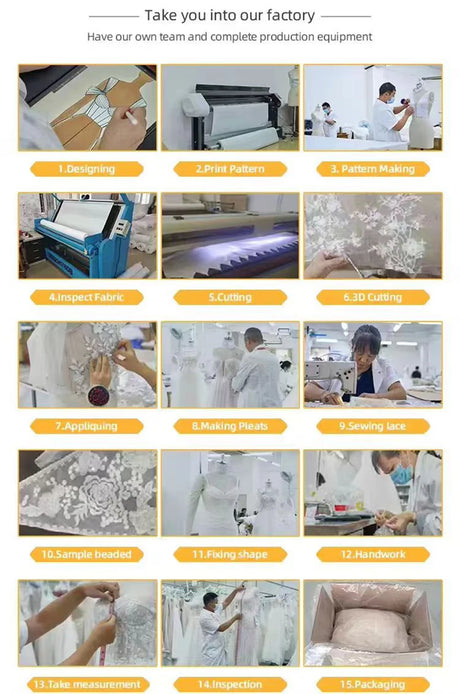 Take you into our factory

Have our own team and complete production equipment

1.Designing

2.Print Pattern

3. Pattern Making

4.Inspect Fabric

5.Cutting

6.3D Cutting

7.Appliquing

8.Making Pleats

9.Sewing lace

10.Sample beaded

11.Fixing shape

12.Handwork

13.Take measurement

14.Inspection

15.Packaging