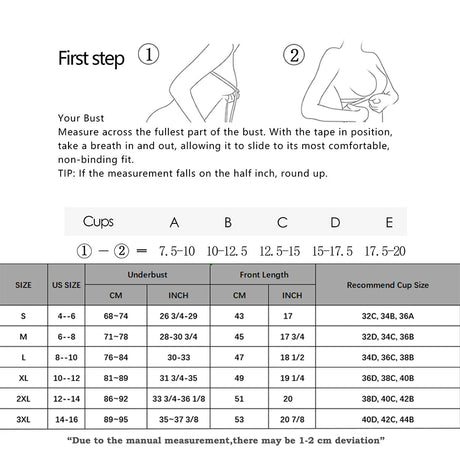 First step ① ②

Your Bust
Measure across the fullest part of the bust. With the tape in position, take a breath in and out, allowing it to slide to its most comfortable, non-binding fit.
TIP: If the measurement falls on the half inch, round up.

| Cups | A | B | C | D | E |
|---|---|---|---|---|---|
| ① − ② = | 7.5-10 | 10-12.5 | 12.5-15 | 15-17.5 | 17.5-20 |

| SIZE | US SIZE | Underbust CM | Underbust INCH | Front Length CM | Front Length INCH | Recommend Cup Size |
|---|---|---|---|---|---|---|
| S | 4--6 | 68~74 | 26 3/4-29 | 43 | 17 | 32C, 34B, 36A |
| M | 6--8 | 71~78 | 28-30 3/4 | 45 | 17 3/4 | 32D, 34C, 36B |
| L | 8--10 | 76~84 | 30-33 | 47 | 18 1/2 | 34D, 36C, 38B |
| XL | 10--12 | 81~89 | 31 3/4-35 | 49 | 19 1/4 | 36D, 38C, 40B |
| 2XL | 12--14 | 86~92 | 33 3/4-36 1/8 | 51 | 20 | 38D, 40C, 42B |
| 3XL | 14-16 | 89~95 | 35~37 3/8 | 53 | 20 7/8 | 40D, 42C, 44B |

"Due to the manual measurement,there may be 1-2 cm deviation"