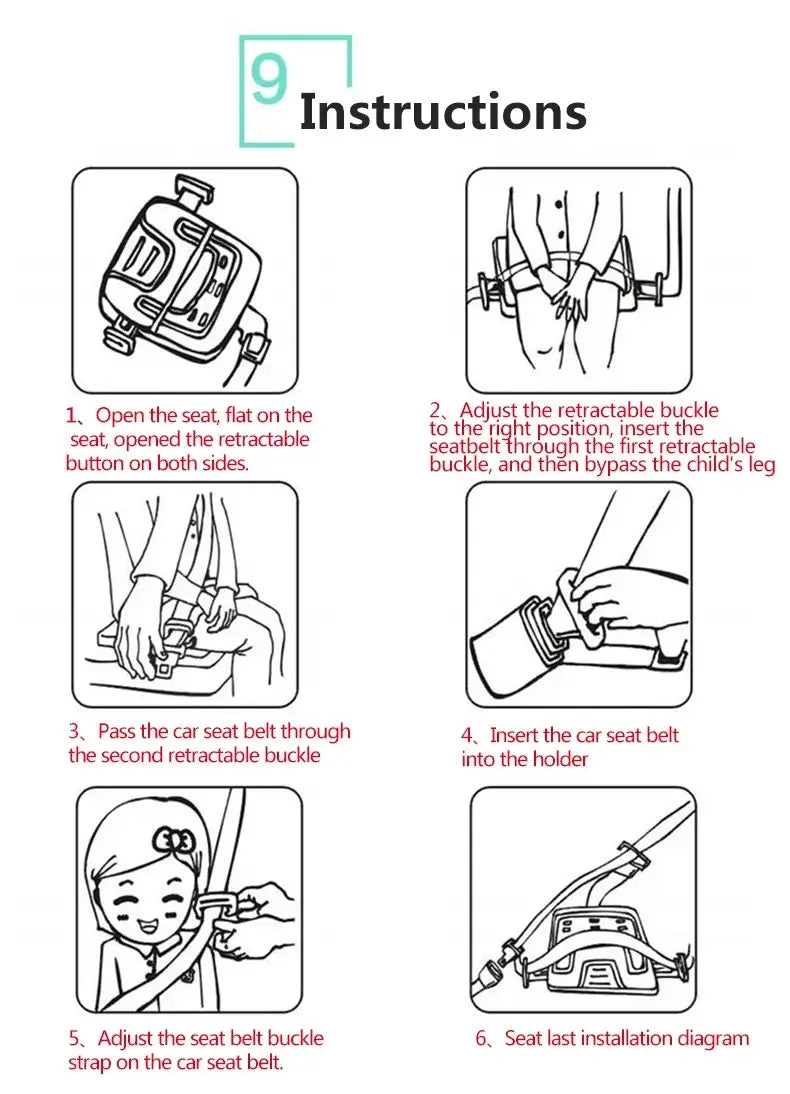 9 Instructions

1、Open the seat, flat on the seat, opened the retractable button on both sides.

2、Adjust the retractable buckle to the right position, insert the seatbelt through the first retractable buckle, and then bypass the child's leg

3、Pass the car seat belt through the second retractable buckle

4、Insert the car seat belt into the holder

5、Adjust the seat belt buckle strap on the car seat belt.

6、Seat last installation diagram