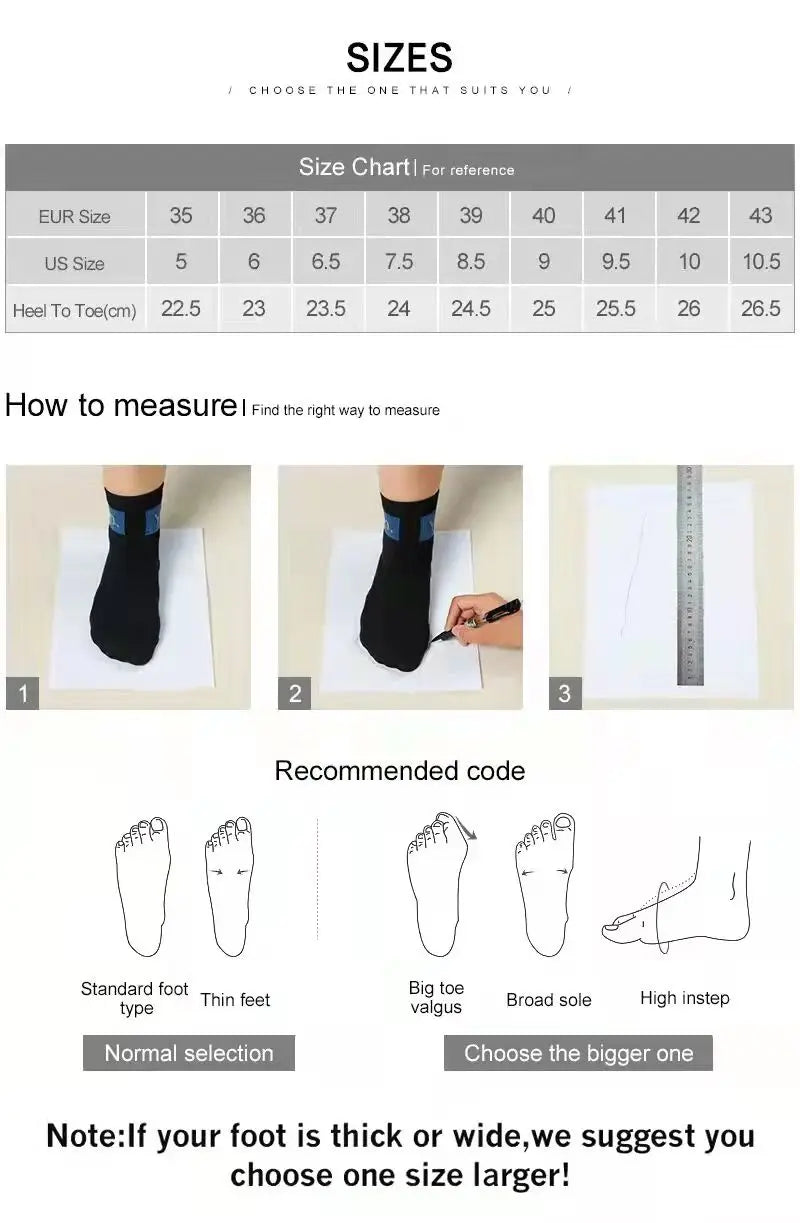 SIZES

/ CHOOSE THE ONE THAT SUITS YOU /

Size Chart | For reference

| EUR Size | 35 | 36 | 37 | 38 | 39 | 40 | 41 | 42 | 43 |
|---|---|---|---|---|---|---|---|---|---|
| US Size | 5 | 6 | 6.5 | 7.5 | 8.5 | 9 | 9.5 | 10 | 10.5 |
| Heel To Toe(cm) | 22.5 | 23 | 23.5 | 24 | 24.5 | 25 | 25.5 | 26 | 26.5 |

How to measure | Find the right way to measure

1

2

3

Recommended code

Standard foot type

Thin feet

Big toe valgus

Broad sole

High instep

Normal selection

Choose the bigger one

Note:If your foot is thick or wide,we suggest you choose one size larger!