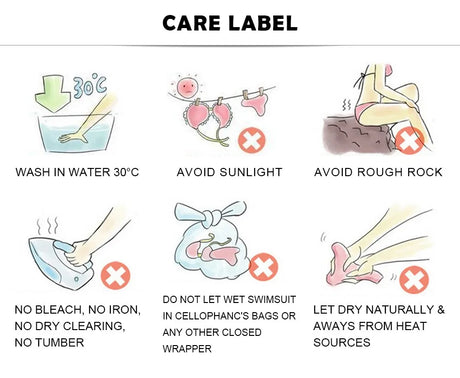 CARE LABEL

30°C

WASH IN WATER 30°C

AVOID SUNLIGHT

AVOID ROUGH ROCK

NO BLEACH, NO IRON, NO DRY CLEARING, NO TUMBER

DO NOT LET WET SWIMSUIT IN CELLOPHANC'S BAGS OR ANY OTHER CLOSED WRAPPER

LET DRY NATURALLY & AWAYS FROM HEAT SOURCES