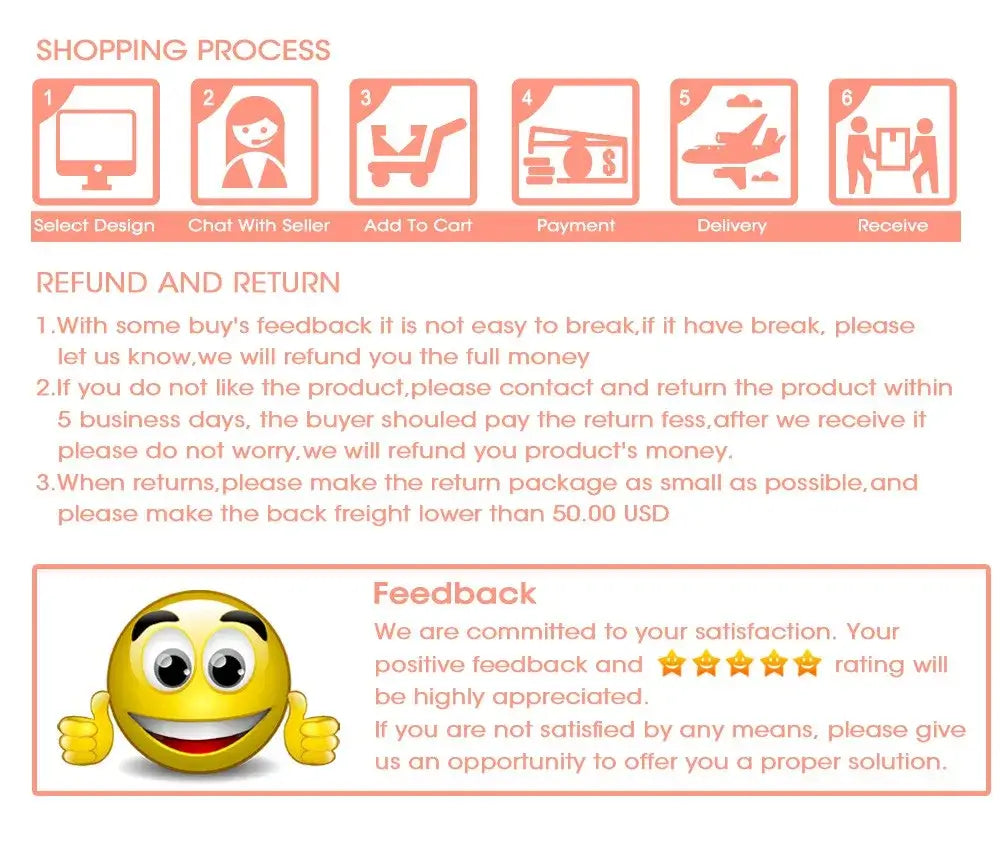 SHOPPING PROCESS

1 Select Design
2 Chat With Seller
3 Add To Cart
4 Payment
5 Delivery
6 Receive

REFUND AND RETURN

1.With some buy's feedback it is not easy to break,if it have break, please let us know,we will refund you the full money
2.If you do not like the product,please contact and return the product within 5 business days, the buyer shouled pay the return fess,after we receive it please do not worry,we will refund you product's money.
3.When returns,please make the return package as small as possible,and please make the back freight lower than 50.00 USD

Feedback
We are committed to your satisfaction. Your positive feedback and rating will be highly appreciated.
If you are not satisfied by any means, please give us an opportunity to offer you a proper solution.