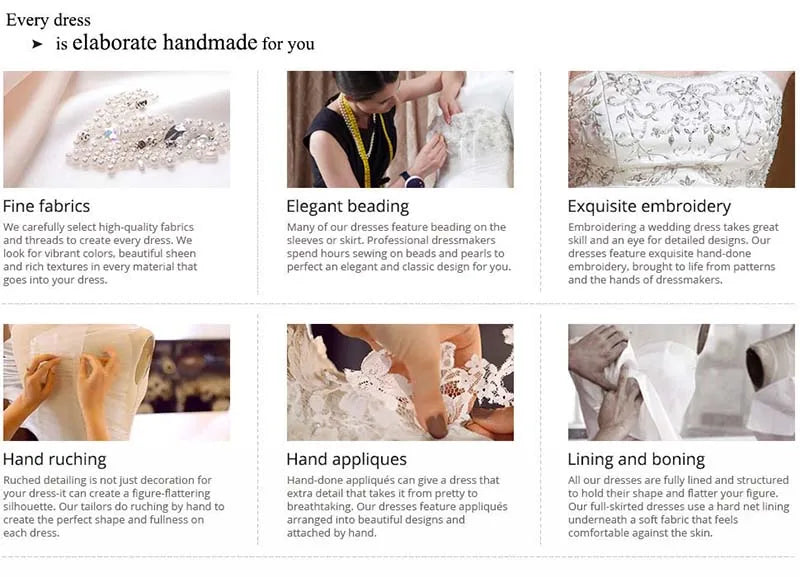 Every dress
➤ is elaborate handmade for you

Fine fabrics
We carefully select high-quality fabrics and threads to create every dress. We look for vibrant colors, beautiful sheen and rich textures in every material that goes into your dress.

Elegant beading
Many of our dresses feature beading on the sleeves or skirt. Professional dressmakers spend hours sewing on beads and pearls to perfect an elegant and classic design for you.

Exquisite embroidery
Embroidering a wedding dress takes great skill and an eye for detailed designs. Our dresses feature exquisite hand-done embroidery, brought to life from patterns and the hands of dressmakers.

Hand ruching
Ruched detailing is not just decoration for your dress-it can create a figure-flattering silhouette. Our tailors do ruching by hand to create the perfect shape and fullness on each dress.

Hand appliques
Hand-done appliqués can give a dress that extra detail that takes it from pretty to breathtaking. Our dresses feature appliqués arranged into beautiful designs and attached by hand.

Lining and boning
All our dresses are fully lined and structured to hold their shape and flatter your figure. Our full-skirted dresses use a hard net lining underneath a soft fabric that feels comfortable against the skin.