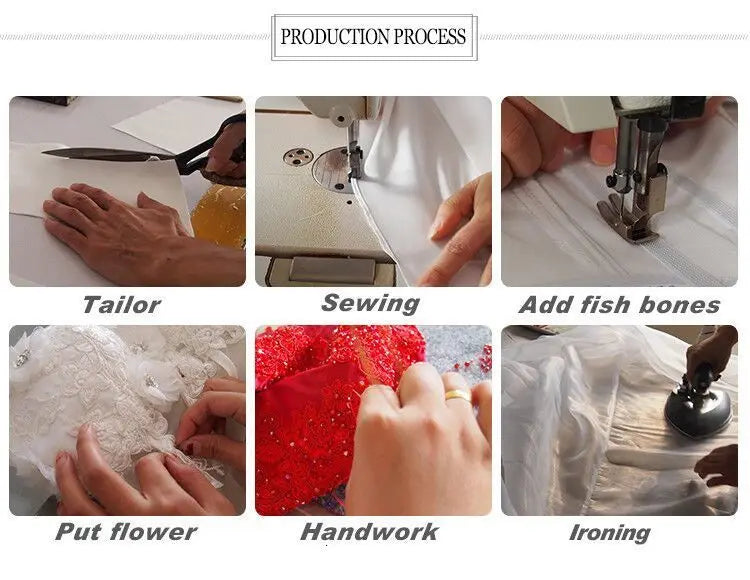 PRODUCTION PROCESS

Tailor

Sewing

Add fish bones

Put flower

Handwork

Ironing