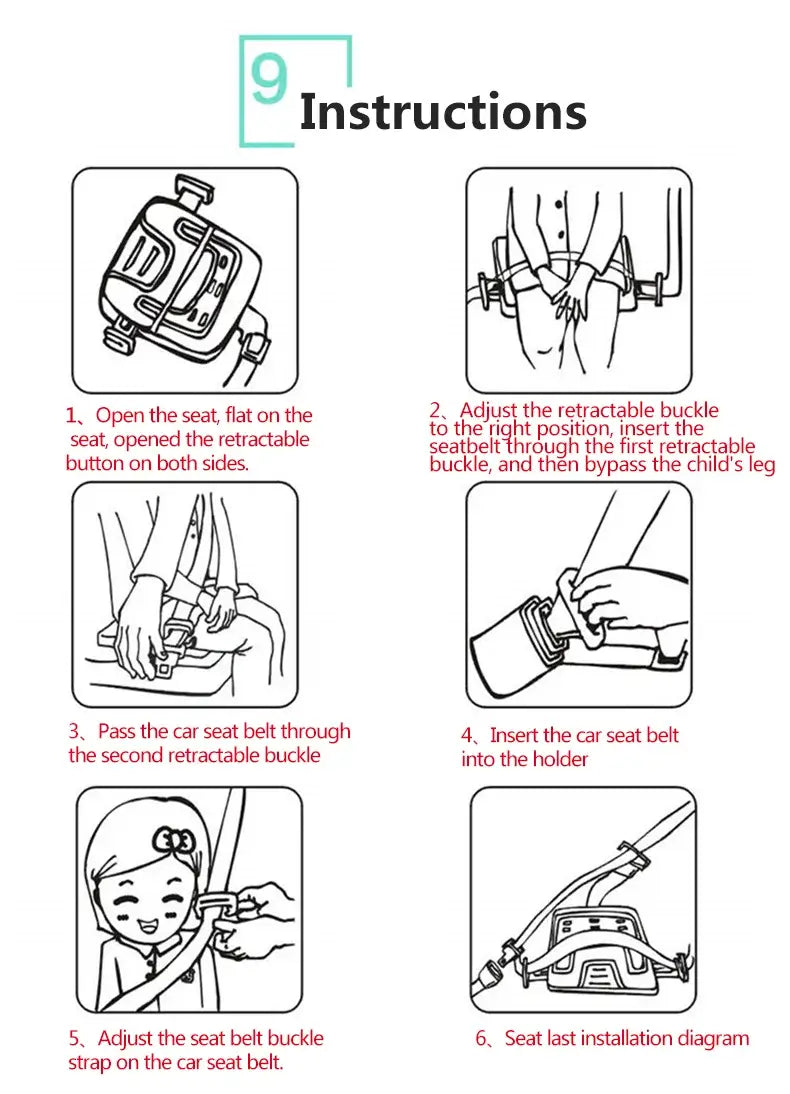 9 Instructions

1、Open the seat, flat on the seat, opened the retractable button on both sides.

2、Adjust the retractable buckle to the right position, insert the seatbelt through the first retractable buckle, and then bypass the child's leg

3、Pass the car seat belt through the second retractable buckle

4、Insert the car seat belt into the holder

5、Adjust the seat belt buckle strap on the car seat belt.

6、Seat last installation diagram